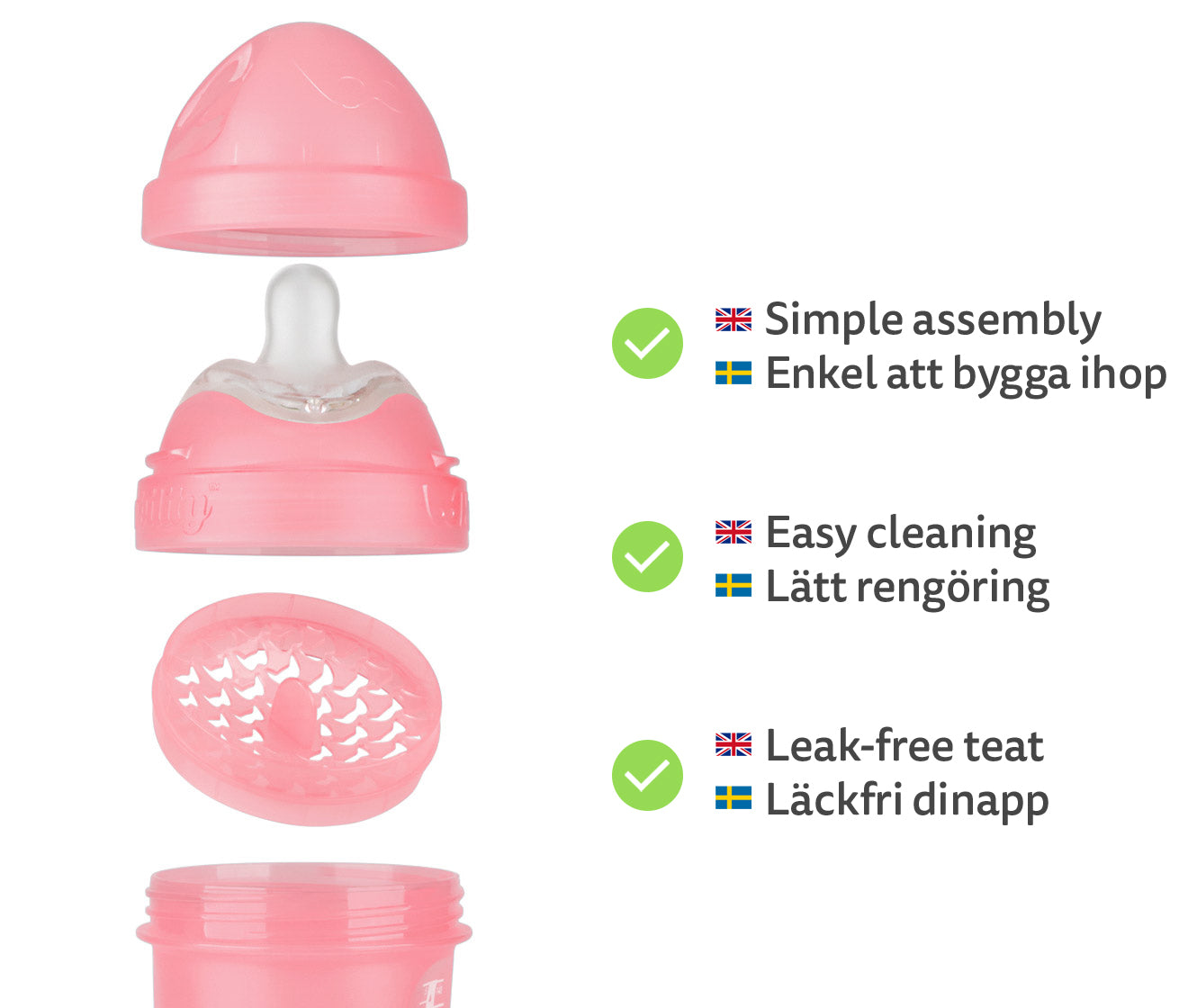 Simple assembly
Enkel att bygga ihop

Easy cleaning
Lätt rengöring

Leak-free teat
Läckfri dinapp