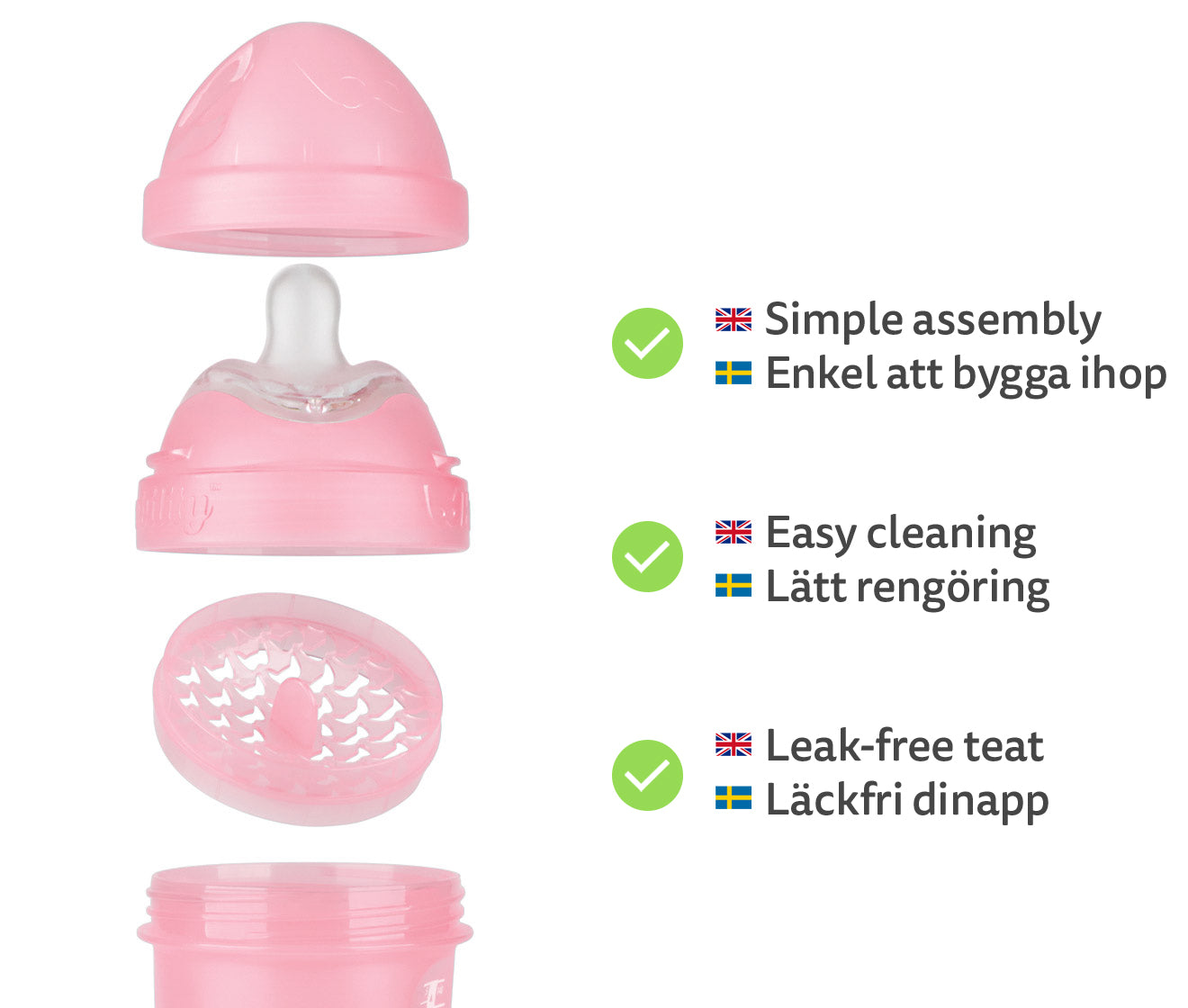 Simple assembly
Enkel att bygga ihop

Easy cleaning
Lätt rengöring

Leak-free teat
Läckfri dinapp